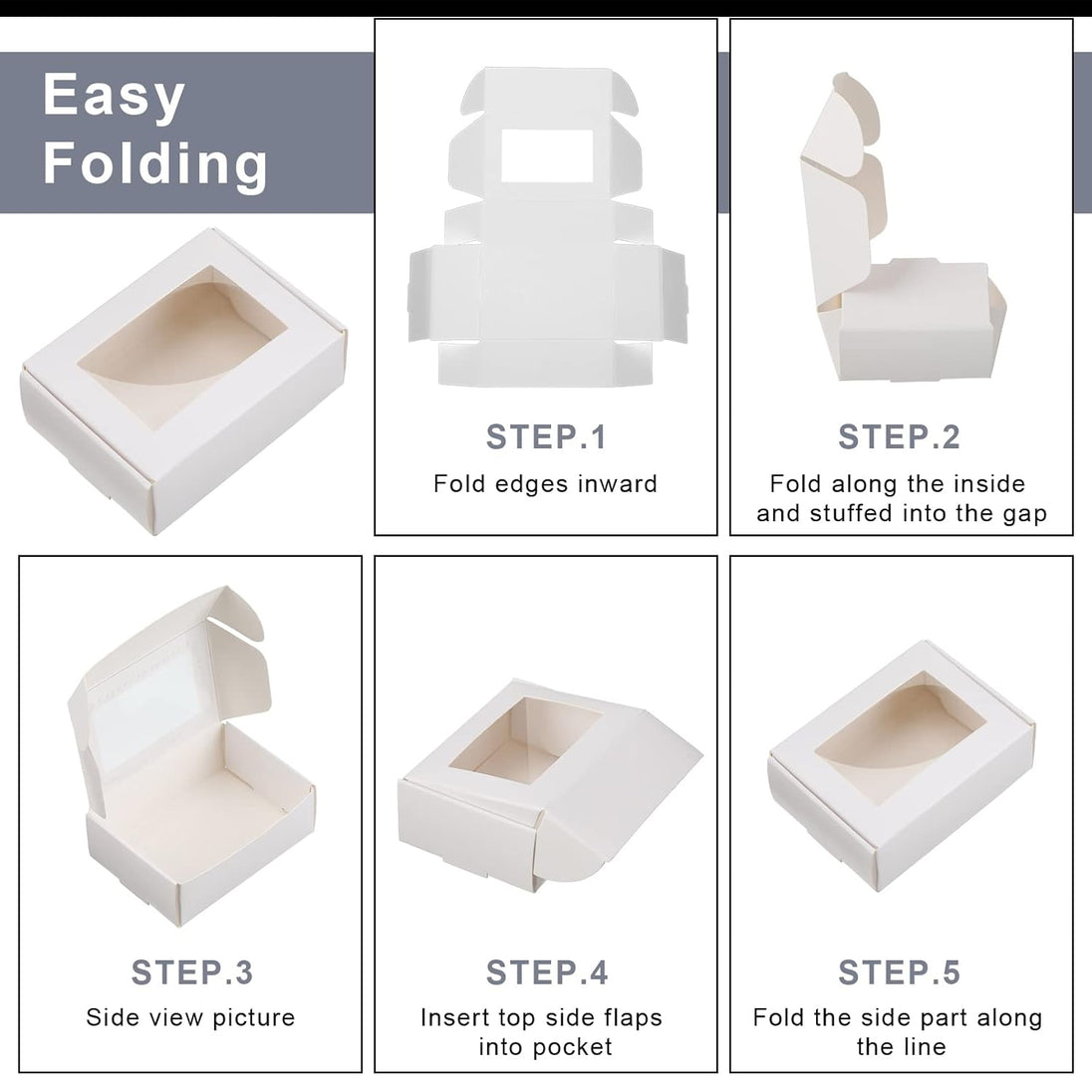 Easy Folding

STEP.1
Fold edges inward

STEP.2
Fold along the inside and stuffed into the gap

STEP.3
Side view picture

STEP.4
Insert top side flaps into pocket

STEP.5
Fold the side part along the line